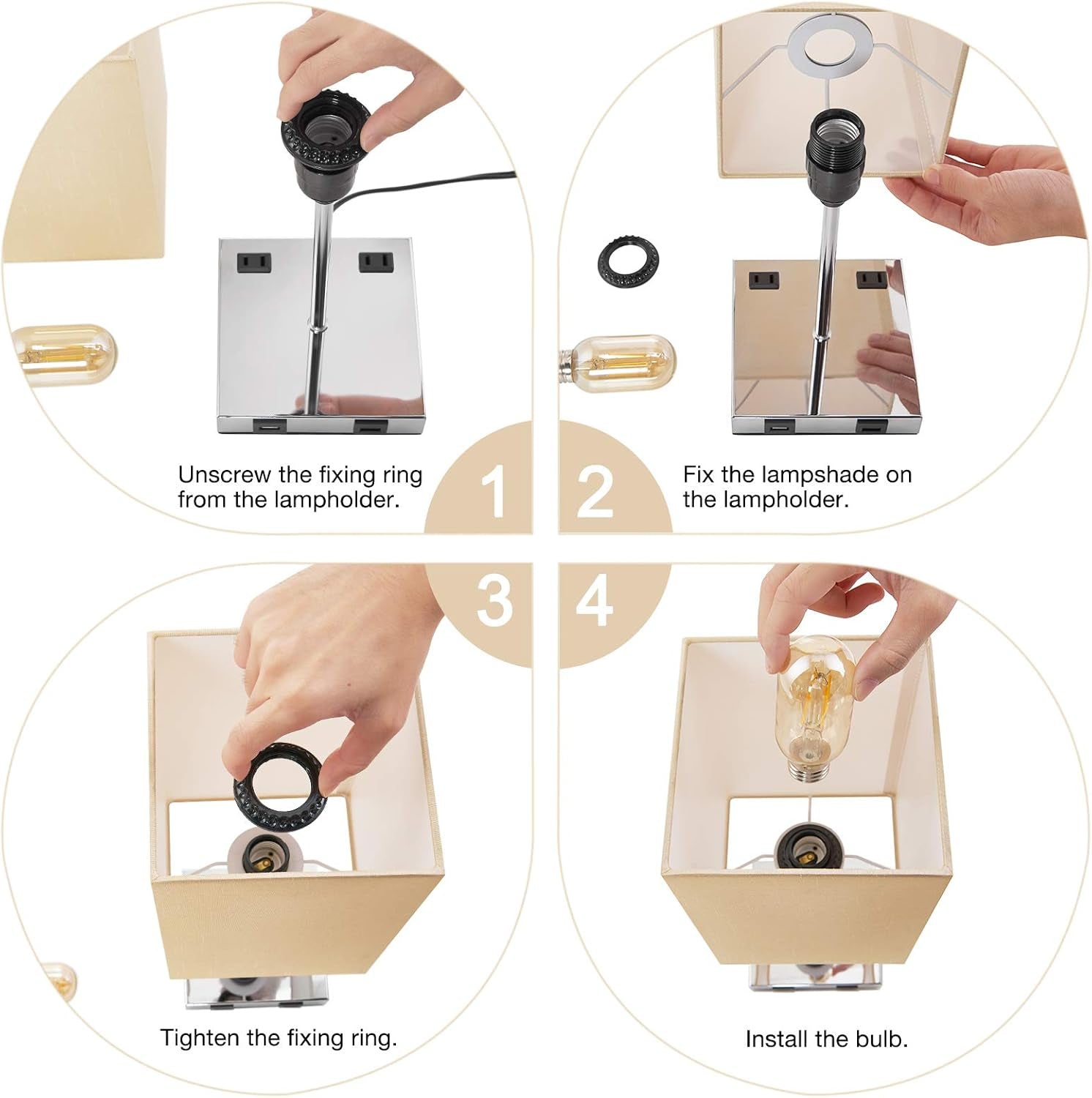 Unscrew the fixing ring from the lampholder.

1

2

Fix the lampshade on the lampholder.

3

4

Tighten the fixing ring.

Install the bulb.