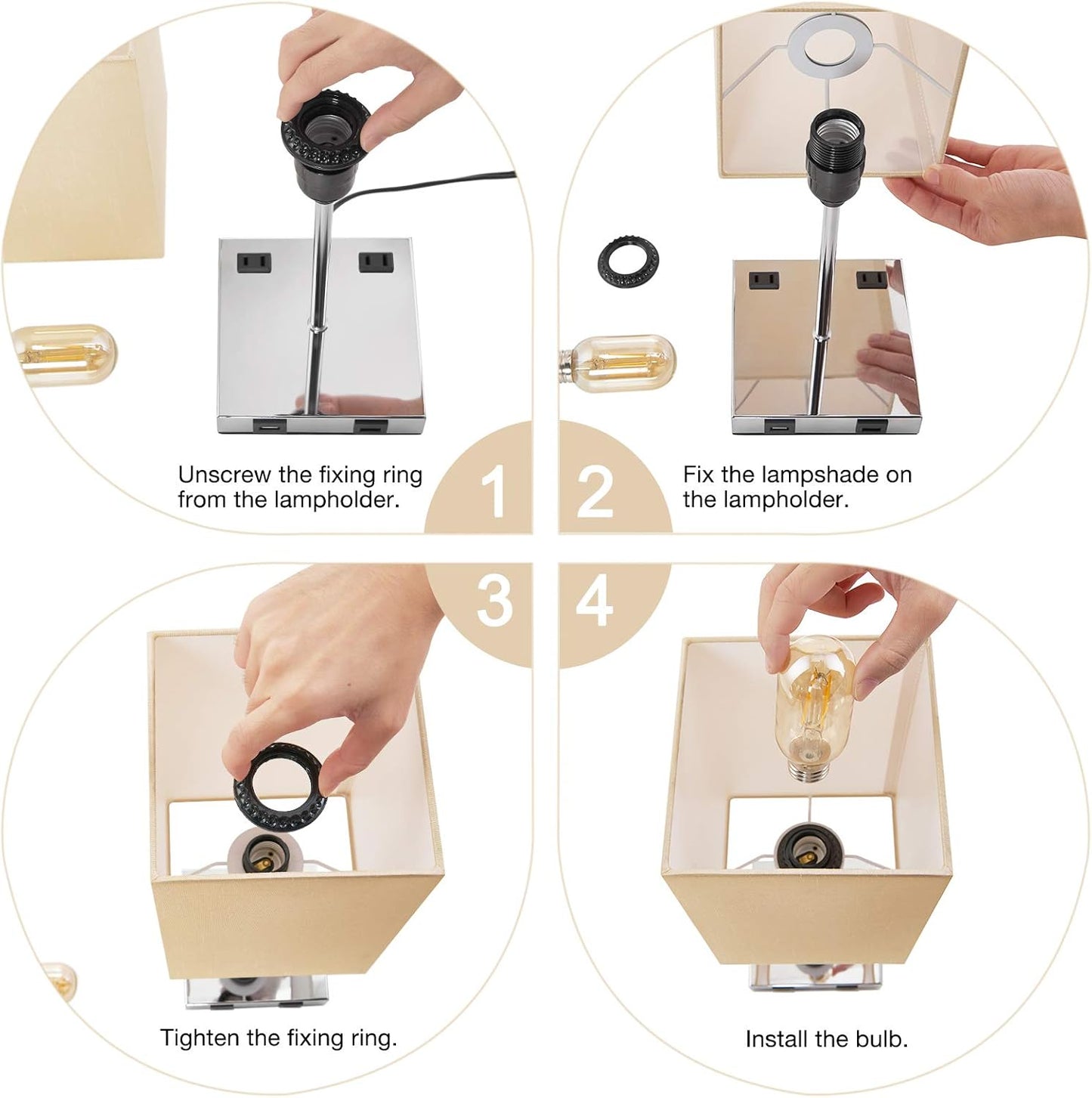 Unscrew the fixing ring from the lampholder.

1

2

Fix the lampshade on the lampholder.

3

4

Tighten the fixing ring.

Install the bulb.